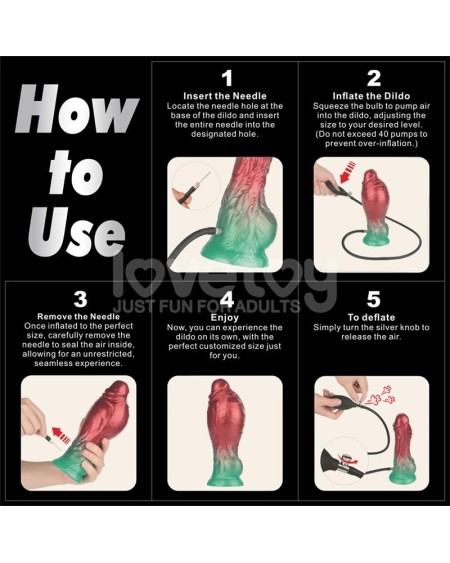 How to Use

1
Insert the Needle
Locate the needle hole at the base of the dildo and insert the entire needle into the designated hole.

2
Inflate the Dildo
Squeeze the bulb to pump air into the dildo, adjusting the size to your desired level. (Do not exceed 40 pumps to prevent over-inflation.)

lovetoy
JUST FUN FOR ADULTS

3
Remove the Needle
Once inflated to the perfect size, carefully remove the needle to seal the air inside, allowing for an unrestricted, seamless experience.

4
Enjoy
Now, you can experience the dildo on its own, with the perfect customized size just for you.

5
To deflate
Simply turn the silver knob to release the air.