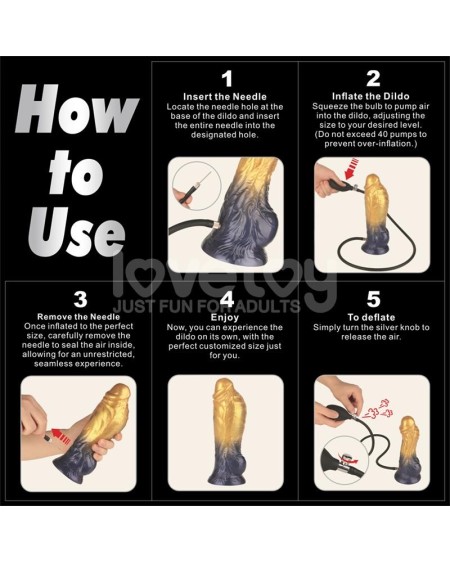 How to Use

1
Insert the Needle
Locate the needle hole at the base of the dildo and insert the entire needle into the designated hole.

2
Inflate the Dildo
Squeeze the bulb to pump air into the dildo, adjusting the size to your desired level. (Do not exceed 40 pumps to prevent over-inflation.)

lovetoy
JUST FUN FOR ADULTS

3
Remove the Needle
Once inflated to the perfect size, carefully remove the needle to seal the air inside, allowing for an unrestricted, seamless experience.

4
Enjoy
Now, you can experience the dildo on its own, with the perfect customized size just for you.

5
To deflate
Simply turn the silver knob to release the air.