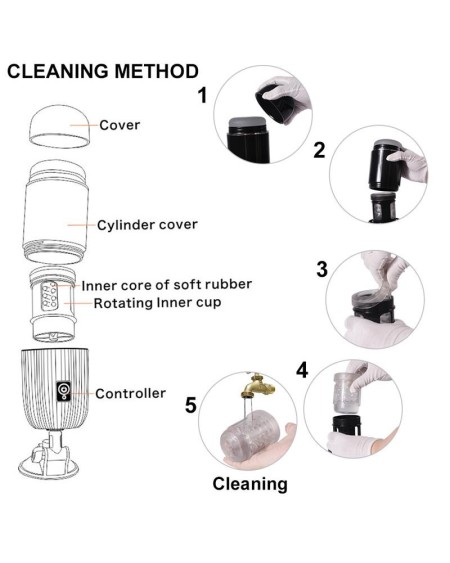 CLEANING METHOD

Cover

Cylinder cover

Inner core of soft rubber

Rotating Inner cup

Controller

1

2

3

4

5

Cleaning