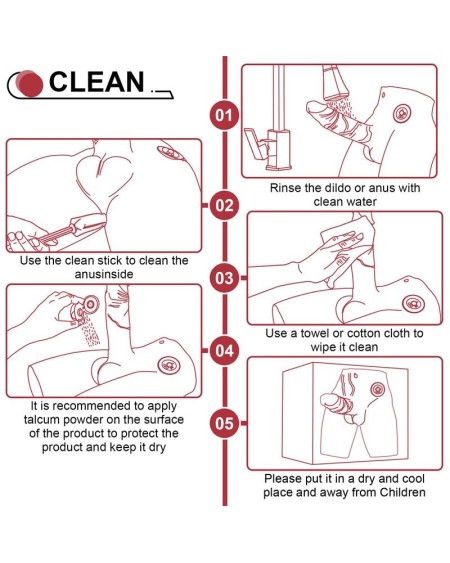 CLEAN

01

Rinse the dildo or anus with clean water

02

Use the clean stick to clean the anusinside

03

Use a towel or cotton cloth to wipe it clean

04

It is recommended to apply talcum powder on the surface of the product to protect the product and keep it dry

05

Please put it in a dry and cool place and away from Children