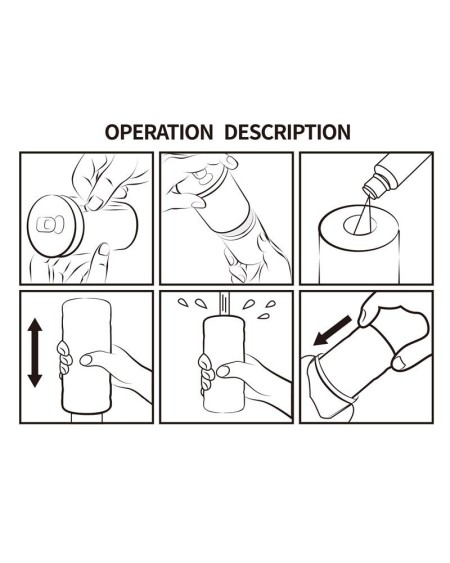 OPERATION DESCRIPTION