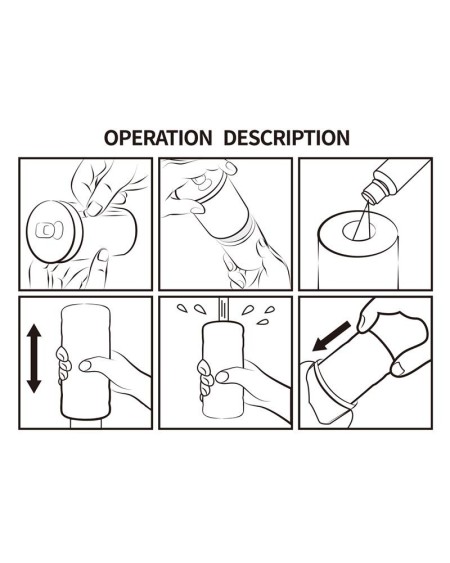 OPERATION DESCRIPTION