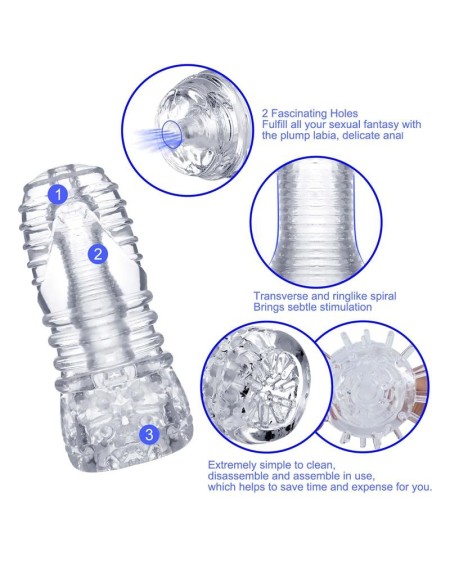 2 Fascinating Holes
Fulfill all your sexual fantasy with the plump labia, delicate anal

1

2

Transverse and ringlike spiral
Brings sebtle stimulation

3

Extremely simple to clean, disassemble and assemble in use, which helps to save time and expense for you.