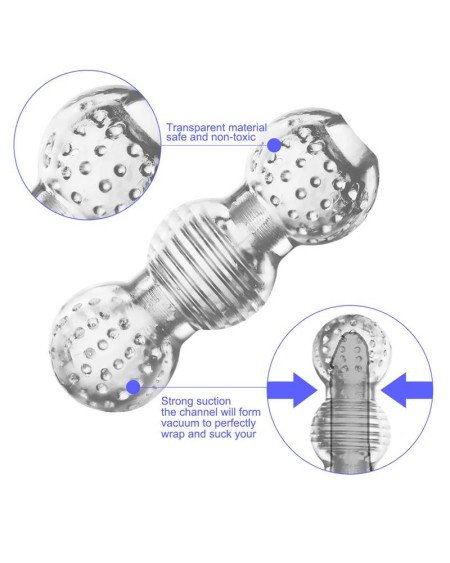 Transparent material
safe and non-toxic

Strong suction
the channel will form
vacuum to perfectly
wrap and suck your