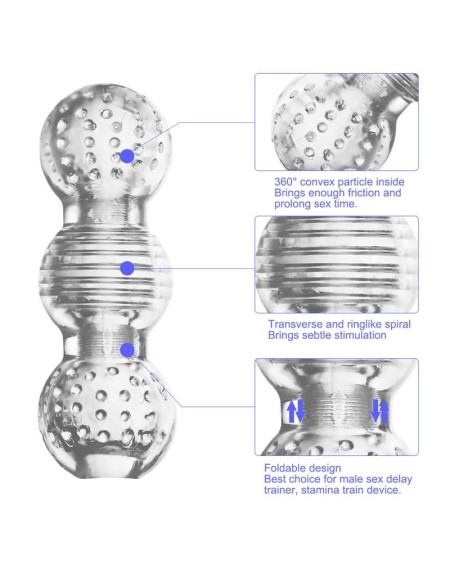 360° convex particle inside
Brings enough friction and
prolong sex time.

Transverse and ringlike spiral
Brings sebtle stimulation

Foldable design
Best choice for male sex delay
trainer, stamina train device.