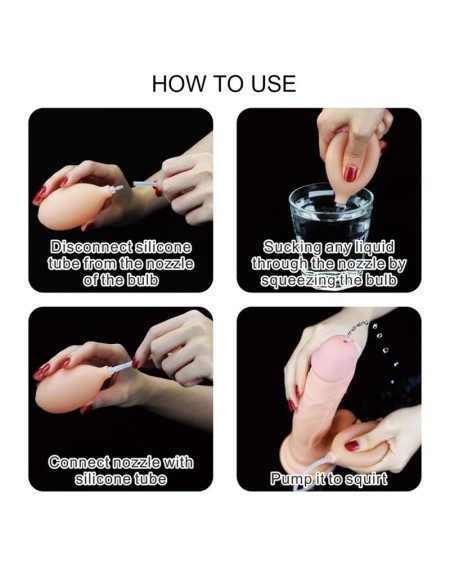 HOW TO USE

Disconnect silicone tube from the nozzle of the bulb

Sucking any liquid through the nozzle by squeezing the bulb

Connect nozzle with silicone tube

Pump it to squirt